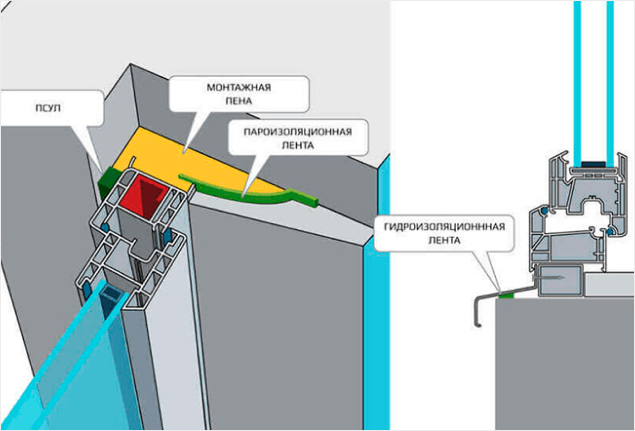 ПСУЛ

МОНТАЖНАЯ ПЕНА

ПАРОИЗОЛЯЦИОННАЯ ЛЕНТА

ГИДРОИЗОЛЯЦИОНННАЯ ЛЕНТА